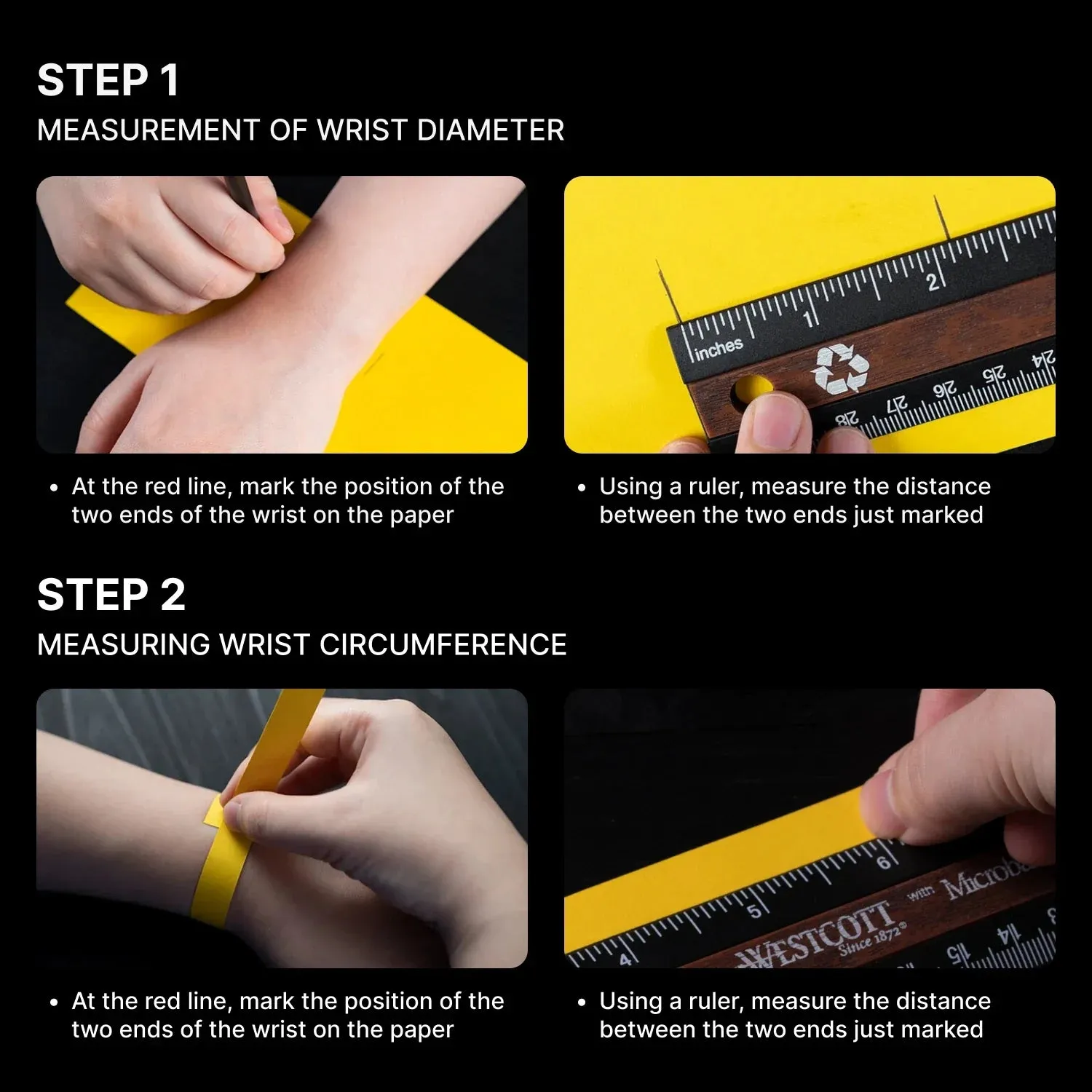 STEP 1

MEASUREMENT OF WRIST DIAMETER

inches 1 2

28 27 26 25 24

• At the red line, mark the position of the two ends of the wrist on the paper

• Using a ruler, measure the distance between the two ends just marked

STEP 2

MEASURING WRIST CIRCUMFERENCE

4 5 6

WESTCOTT Since 1872 with Microb

15 14

• At the red line, mark the position of the two ends of the wrist on the paper

• Using a ruler, measure the distance between the two ends just marked